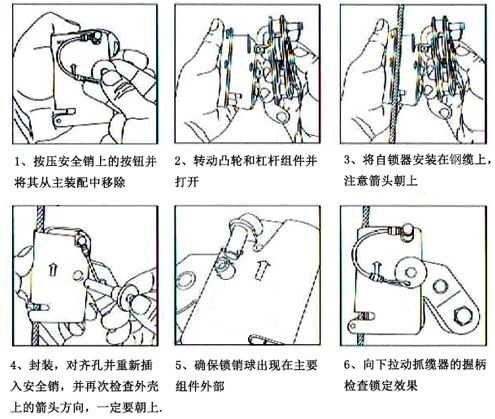 1、按压安全销上的按钮并将其从主装配中移除

2、转动凸轮和杠杆组件并打开

3、将自锁器安装在钢缆上，注意箭头朝上

4、封装，对齐孔并重新插入安全销，并再次检查外壳上的箭头方向，一定要朝上.

5、确保锁销球出现在主要组件外部

6、向下拉动抓缆器的握柄检查锁定效果